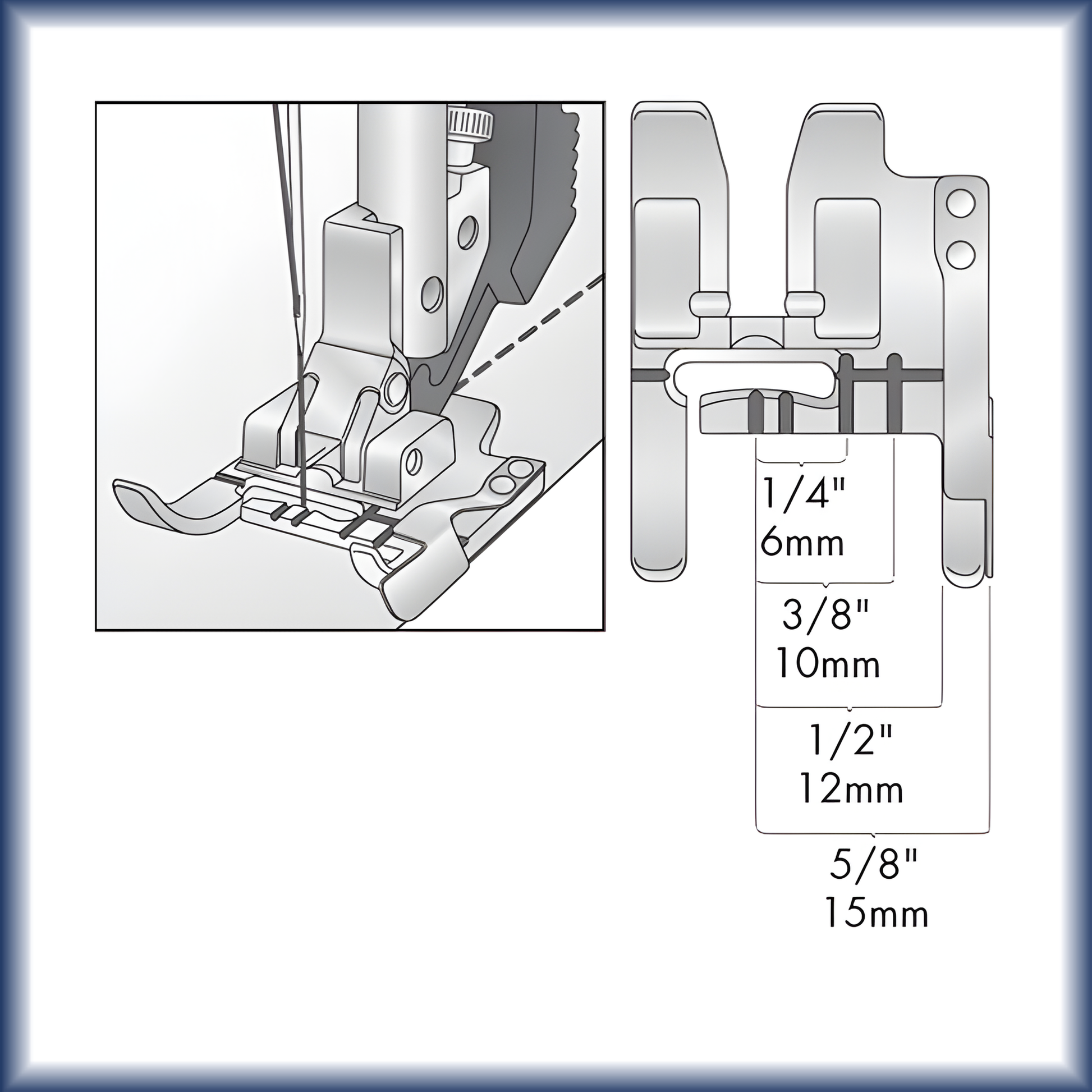 1/4"
6mm

3/8"
10mm

1/2"
12mm

5/8"
15mm