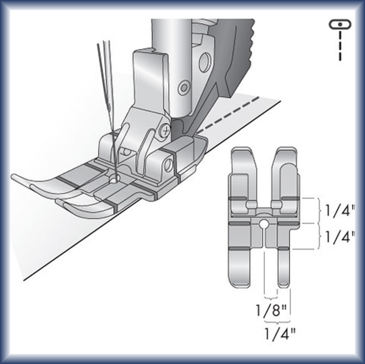 1/4"
1/4"
1/8"
1/4"