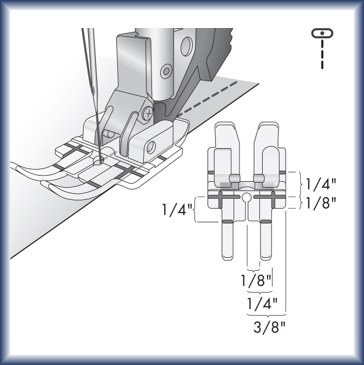 1/4"
1/8"
1/4"
1/8"
1/4"
3/8"