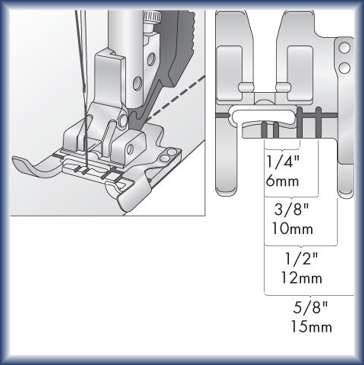 1/4"
6mm

3/8"
10mm

1/2"
12mm

5/8"
15mm